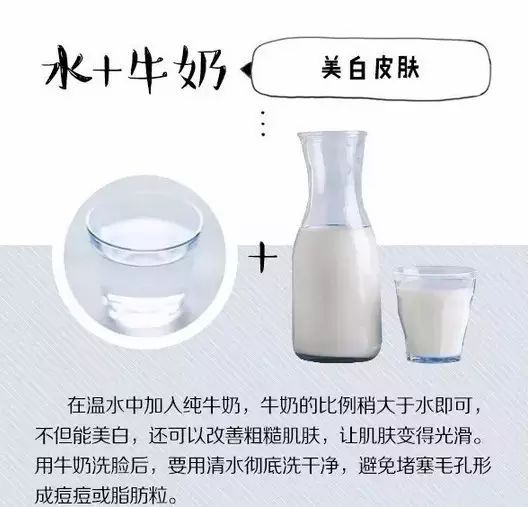 水+牛奶

美白皮肤

+

在温水中加入纯牛奶，牛奶的比例稍大于水即可，不但能美白，还可以改善粗糙肌肤，让肌肤变得光滑。用牛奶洗脸后，要用清水彻底洗干净，避免堵塞毛孔形成痘痘或脂肪粒。