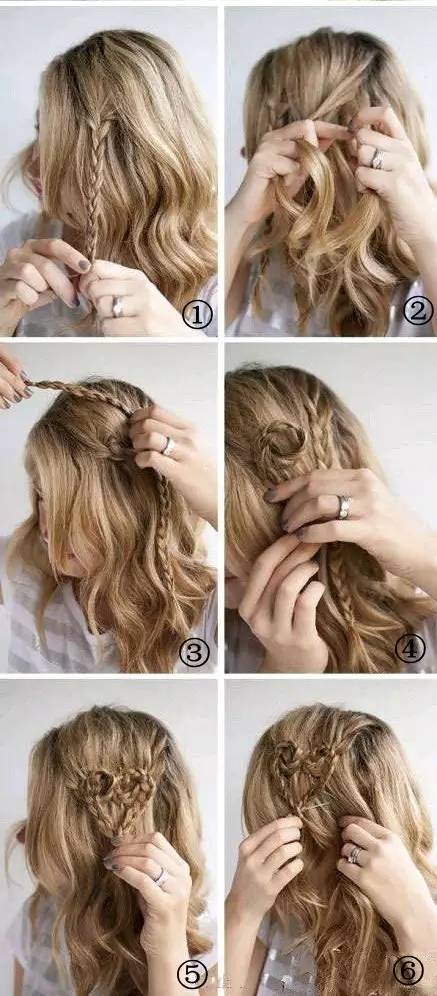 ①
②
③
④
⑤
⑥