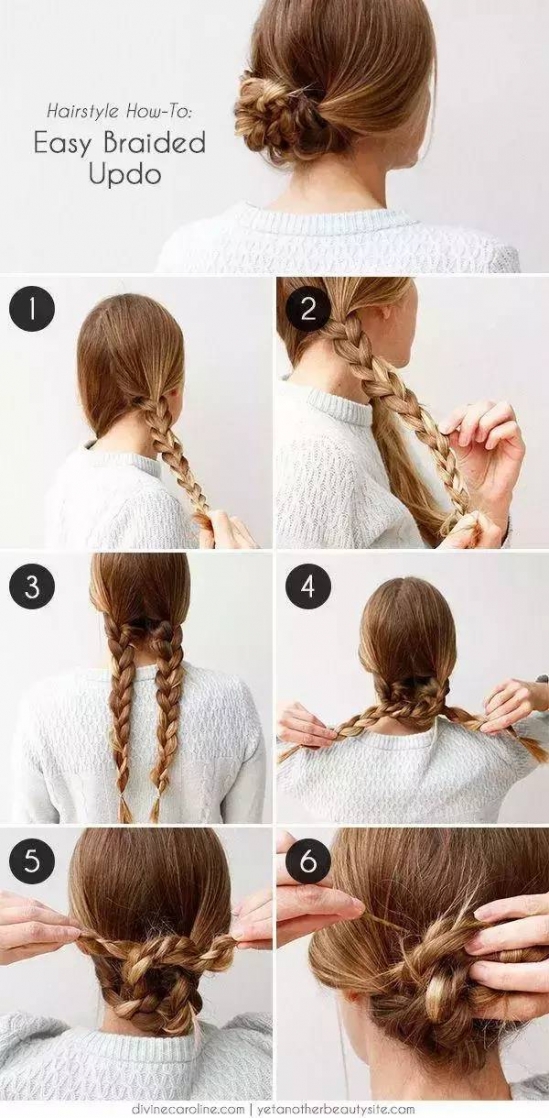 Hairstyle How-To:
Easy Braided Updo

1

2

3

4

5

6

divinecaroline.com | yetanotherbeautysite.com