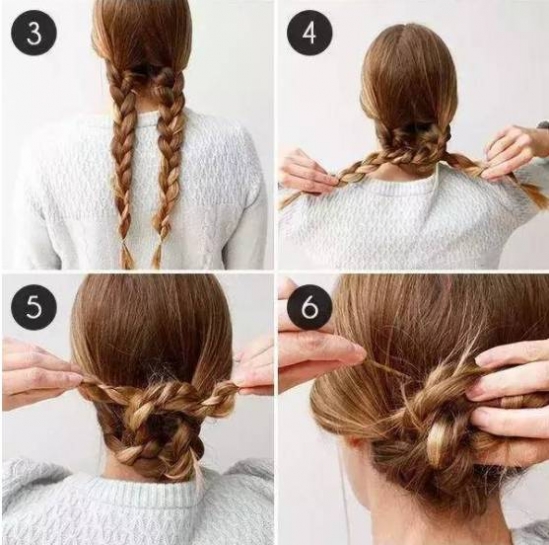 3

4

5

6