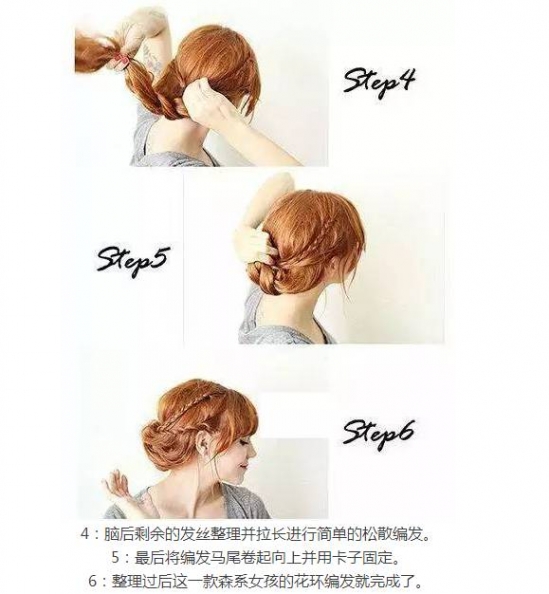 Step4

Step5

Step6

4：脑后剩余的发丝整理并拉长进行简单的松散编发。

5：最后将编发马尾卷起向上并用卡子固定。

6：整理过后这一款森系女孩的花环编发就完成了。