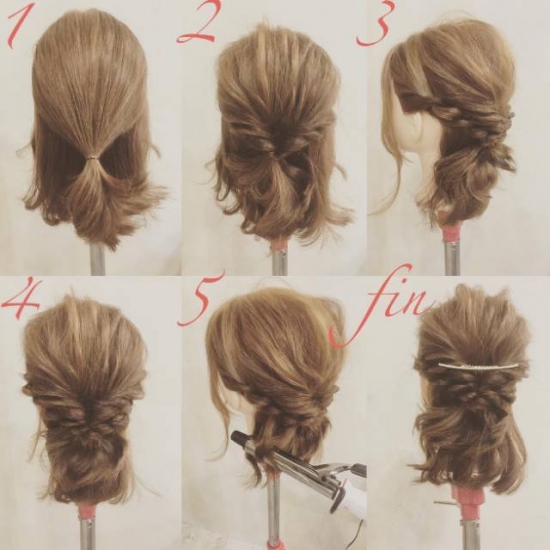 1

2

3

4

5

fin