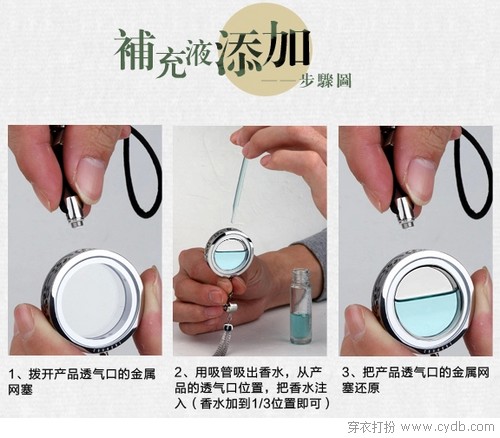 補充液添加

——步驟圖

1、拨开产品透气口的金属网塞

2、用吸管吸出香水，从产品的透气口位置，把香水注入（香水加到1/3位置即可）

3、把产品透气口的金属网塞还原

穿衣打扮 www.cydb.com